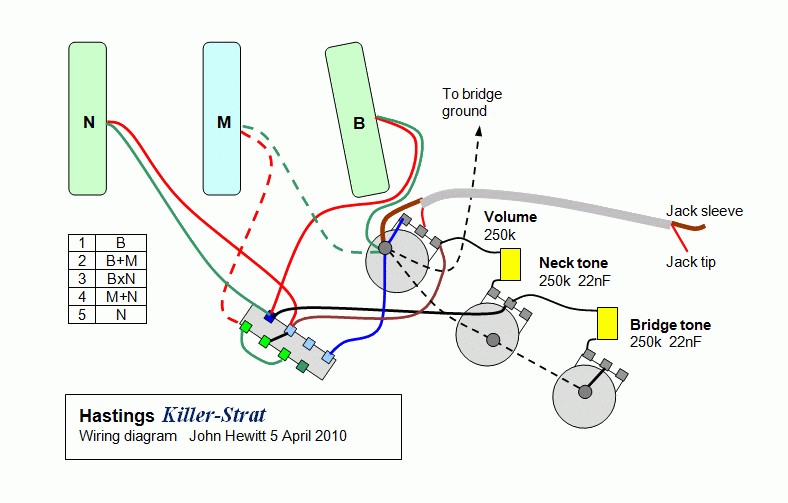 N

M

B

To bridge ground

Volume
250k

Neck tone
250k 22nF

Bridge tone
250k 22nF

Jack sleeve

Jack tip

| 1 | B |
|---|---|
| 2 | B+M |
| 3 | BxN |
| 4 | M+N |
| 5 | N |

Hastings Killer-Strat
Wiring diagram John Hewitt 5 April 2010